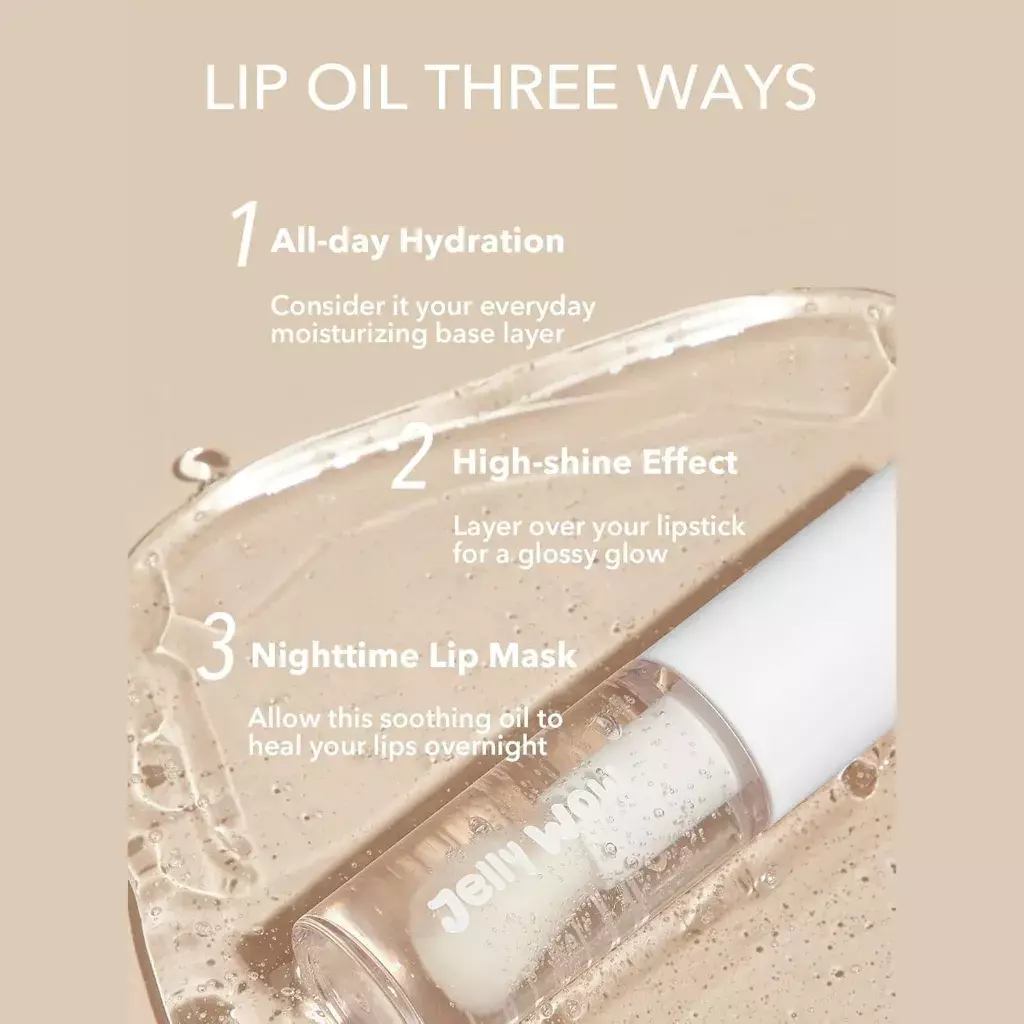 LIP OIL THREE WAYS

1 All-day Hydration

Consider it your everyday moisturizing base layer

2 High-shine Effect

Layer over your lipstick for a glossy glow

3 Nighttime Lip Mask

Allow this soothing oil to heal your lips overnight

Jelly Wow