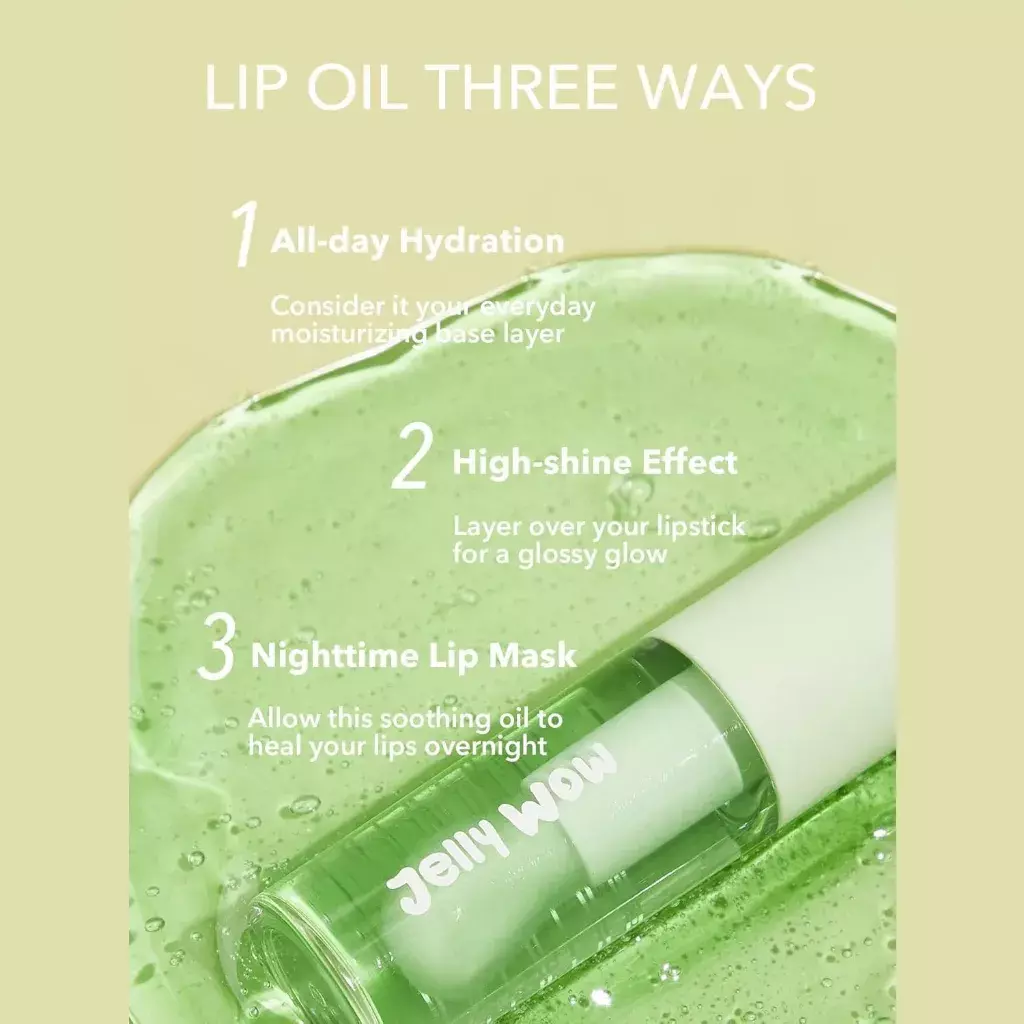 LIP OIL THREE WAYS

1 All-day Hydration

Consider it your everyday moisturizing base layer

2 High-shine Effect

Layer over your lipstick for a glossy glow

3 Nighttime Lip Mask

Allow this soothing oil to heal your lips overnight

Jelly Wow