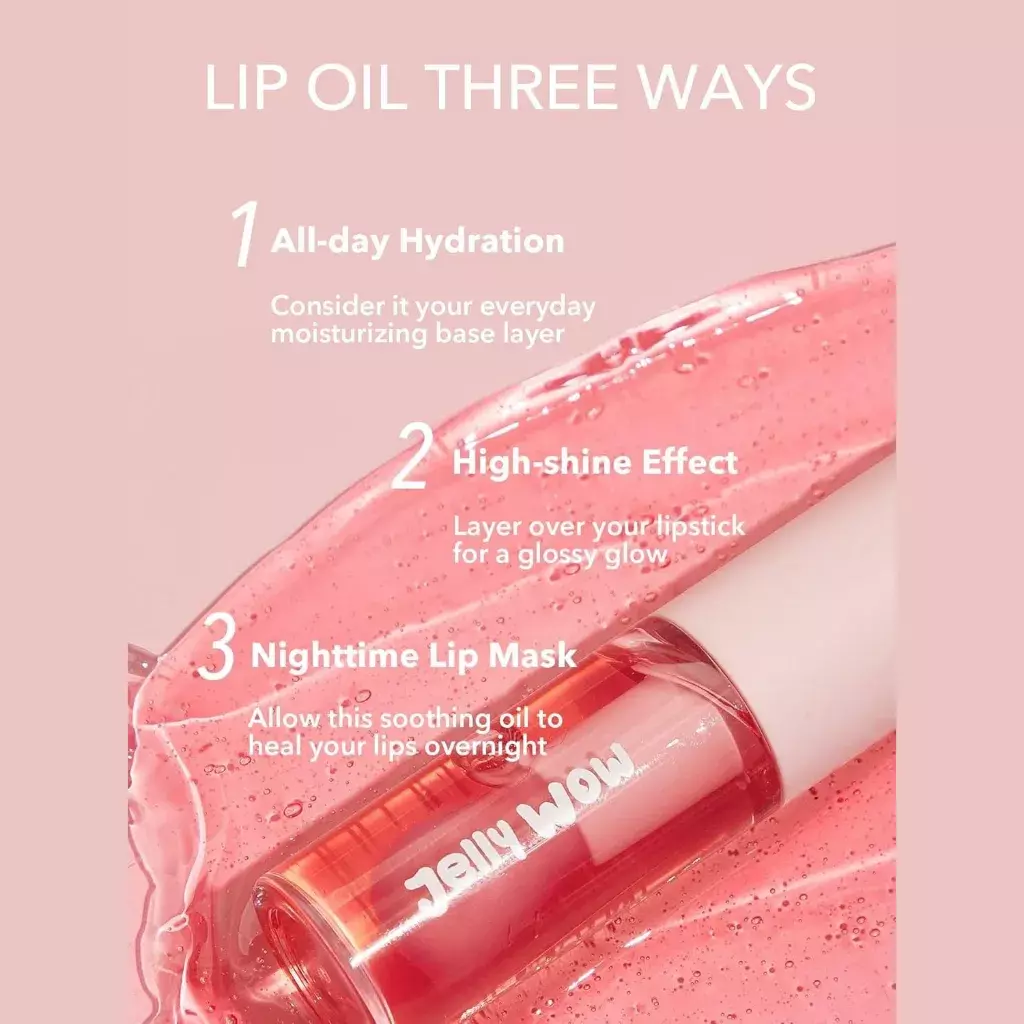 LIP OIL THREE WAYS

1 All-day Hydration

Consider it your everyday moisturizing base layer

2 High-shine Effect

Layer over your lipstick for a glossy glow

3 Nighttime Lip Mask

Allow this soothing oil to heal your lips overnight

Jelly WOW