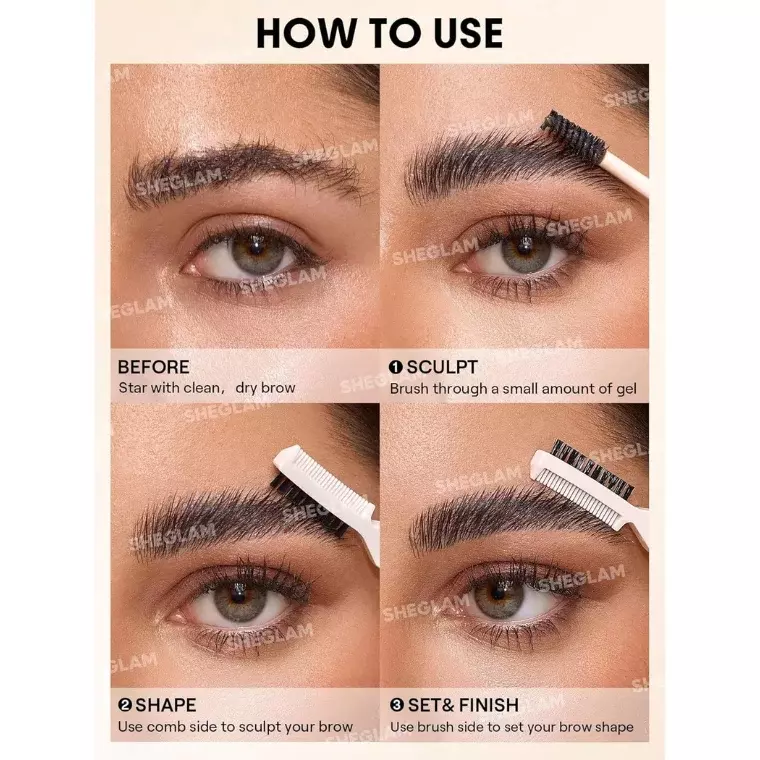 HOW TO USE

SHEGLAM

BEFORE
Star with clean, dry brow

❶ SCULPT
Brush through a small amount of gel

❷ SHAPE
Use comb side to sculpt your brow

❸ SET& FINISH
Use brush side to set your brow shape