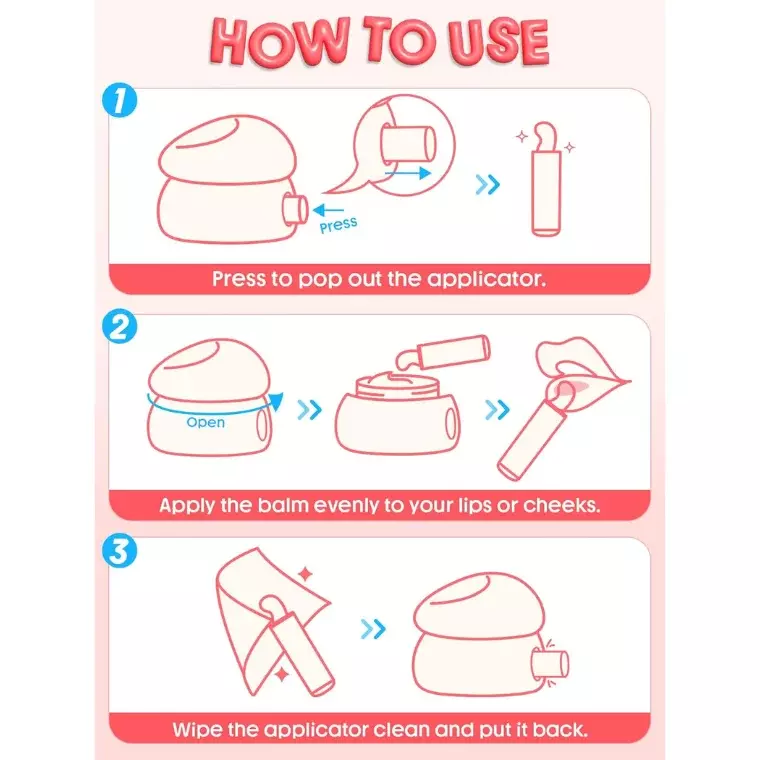 HOW TO USE

1

Press

Press to pop out the applicator.

2

Open

Apply the balm evenly to your lips or cheeks.

3

Wipe the applicator clean and put it back.