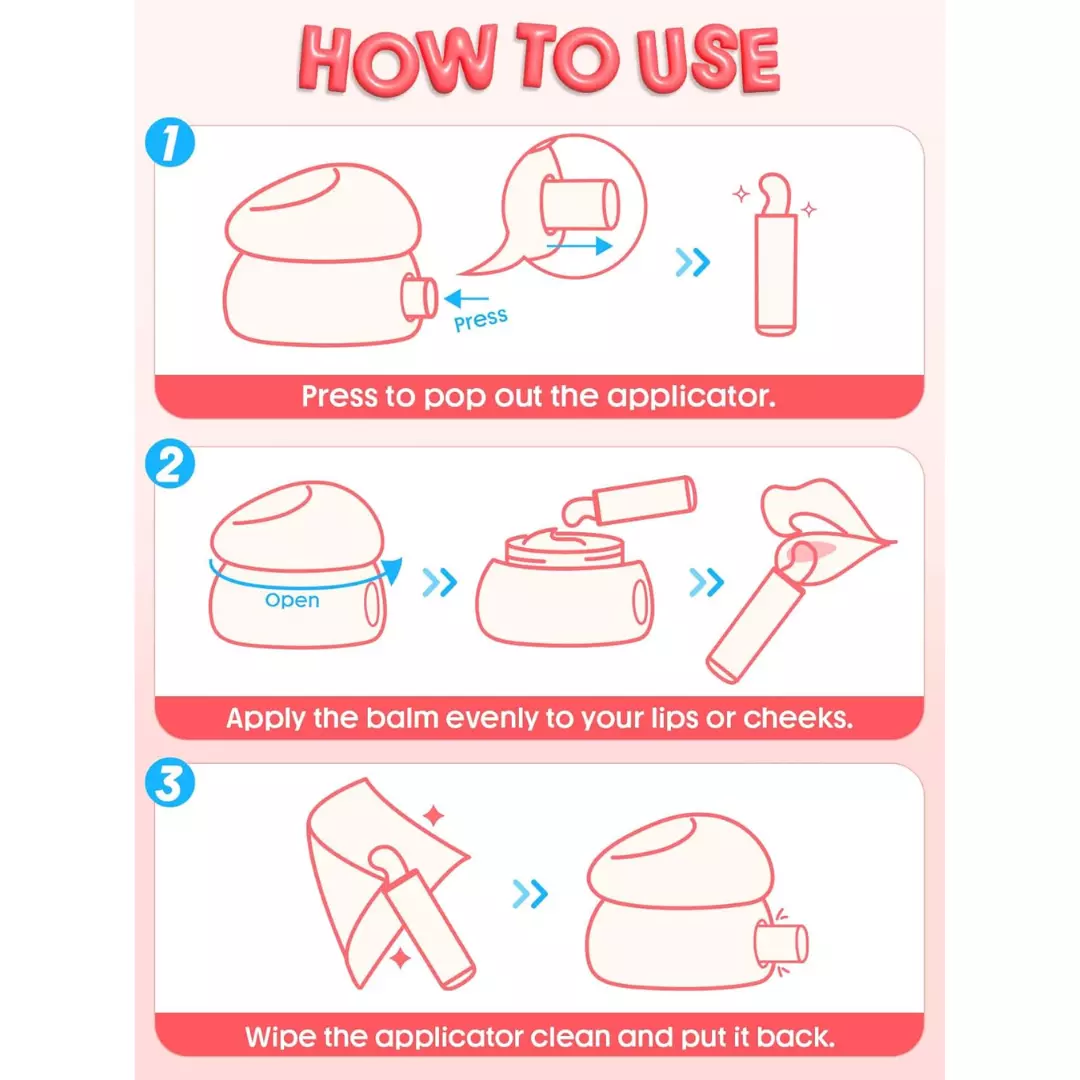 HOW TO USE

1

Press

Press to pop out the applicator.

2

Open

Apply the balm evenly to your lips or cheeks.

3

Wipe the applicator clean and put it back.