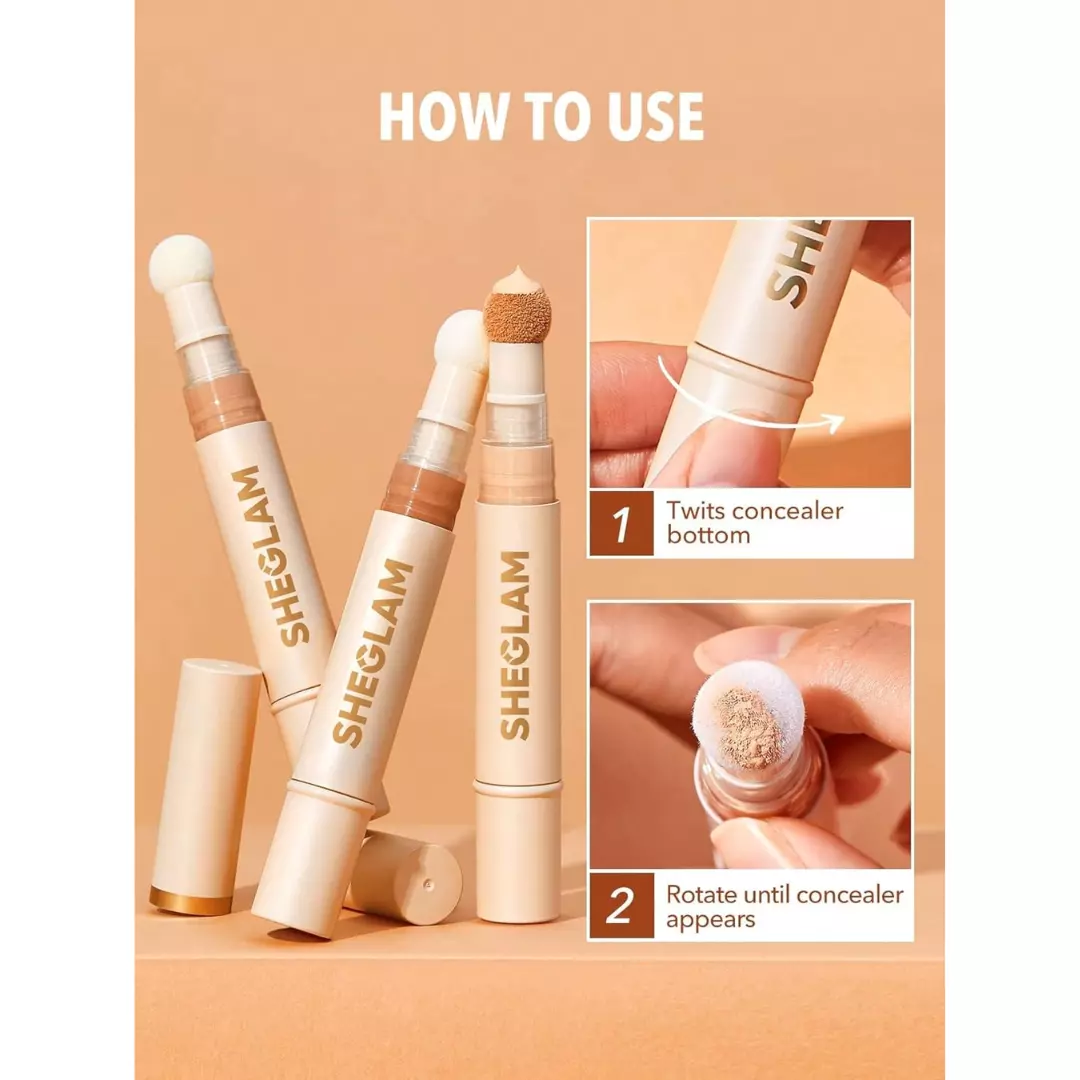 HOW TO USE

SHEGLAM

SHEGLAM

SHEGLAM

SHE

1 Twits concealer bottom

2 Rotate until concealer appears