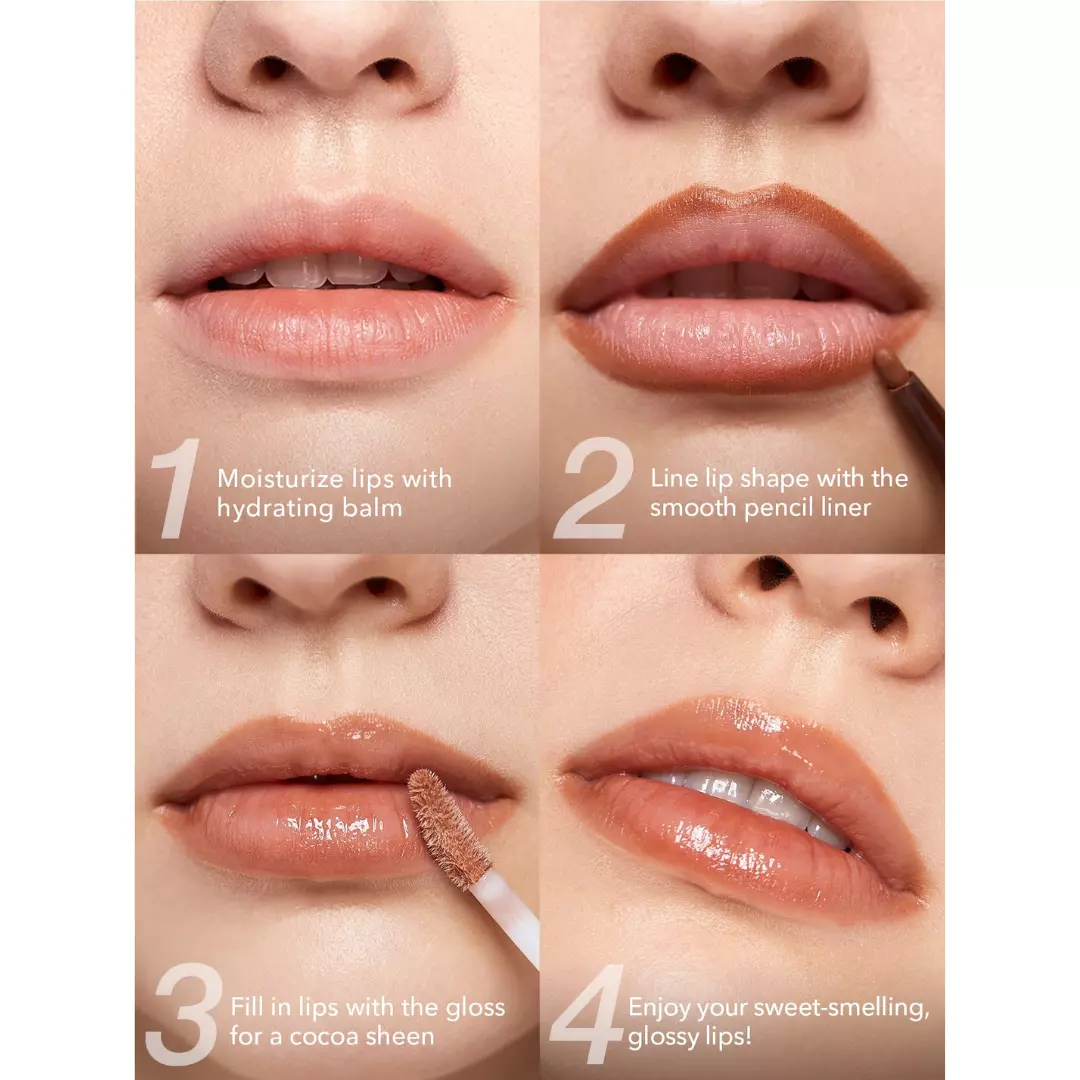 1 Moisturize lips with hydrating balm

2 Line lip shape with the smooth pencil liner

3 Fill in lips with the gloss for a cocoa sheen

4 Enjoy your sweet-smelling, glossy lips!