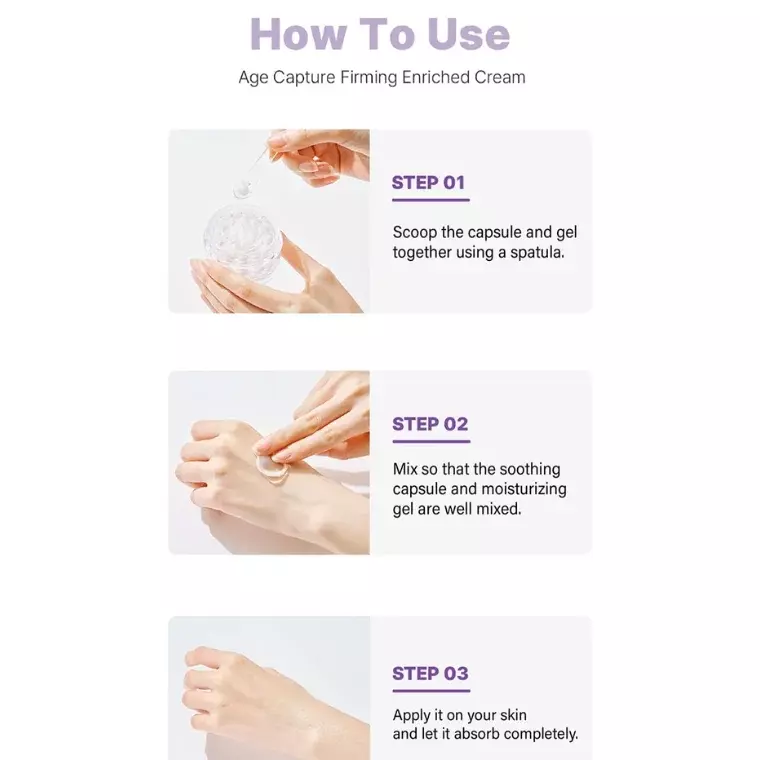 How To Use

Age Capture Firming Enriched Cream

STEP 01

Scoop the capsule and gel together using a spatula.

STEP 02

Mix so that the soothing capsule and moisturizing gel are well mixed.

STEP 03

Apply it on your skin and let it absorb completely.