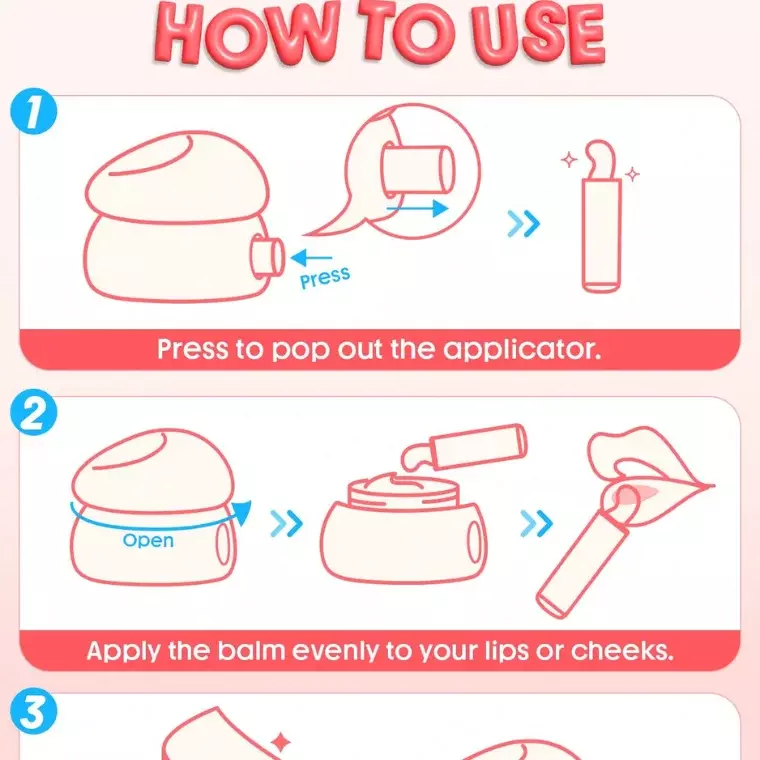 HOW TO USE

1

Press

Press to pop out the applicator.

2

Open

Apply the balm evenly to your lips or cheeks.

3