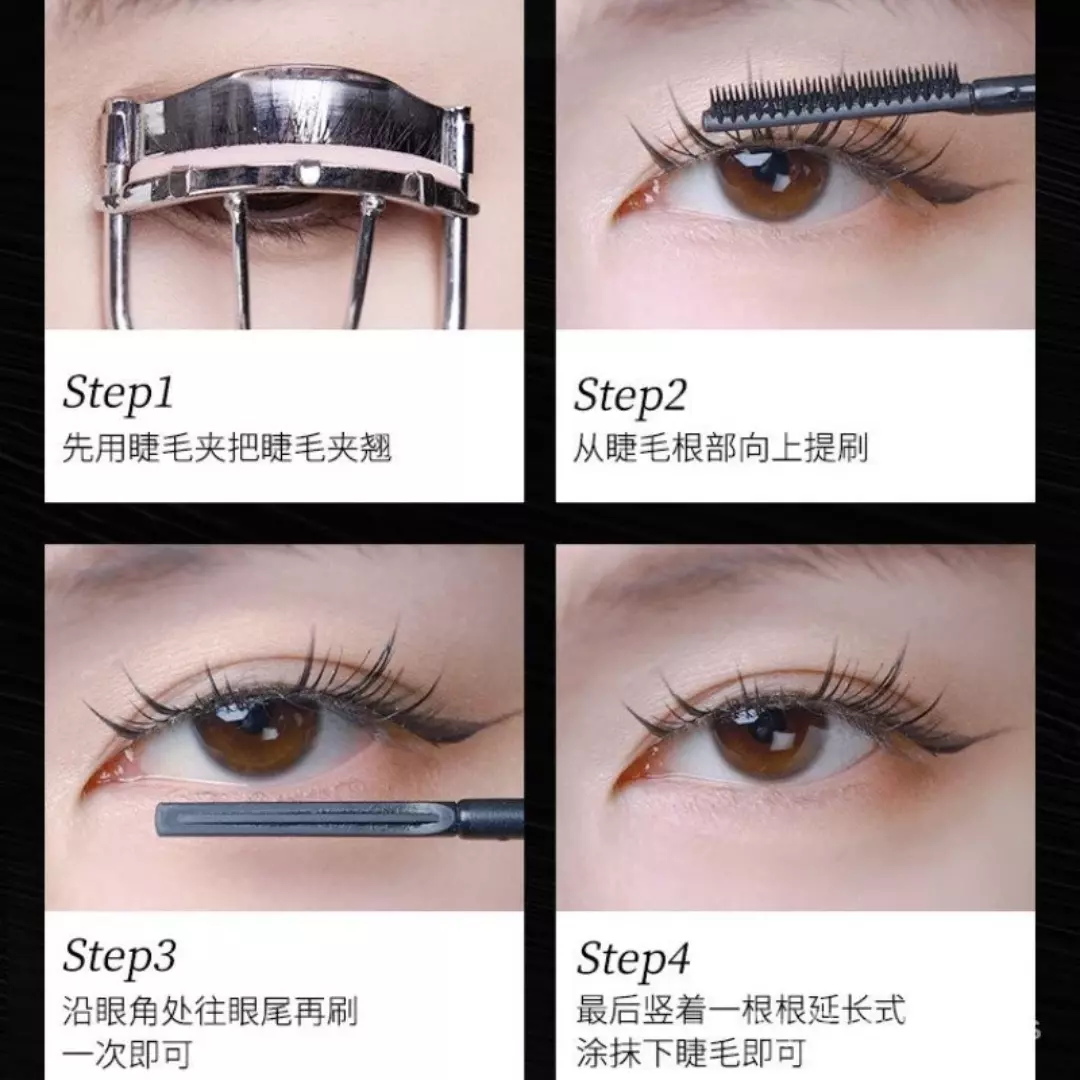 Step1
先用睫毛夹把睫毛夹翘

Step2
从睫毛根部向上提刷

Step3
沿眼角处往眼尾再刷一次即可

Step4
最后竖着一根根延长式涂抹下睫毛即可