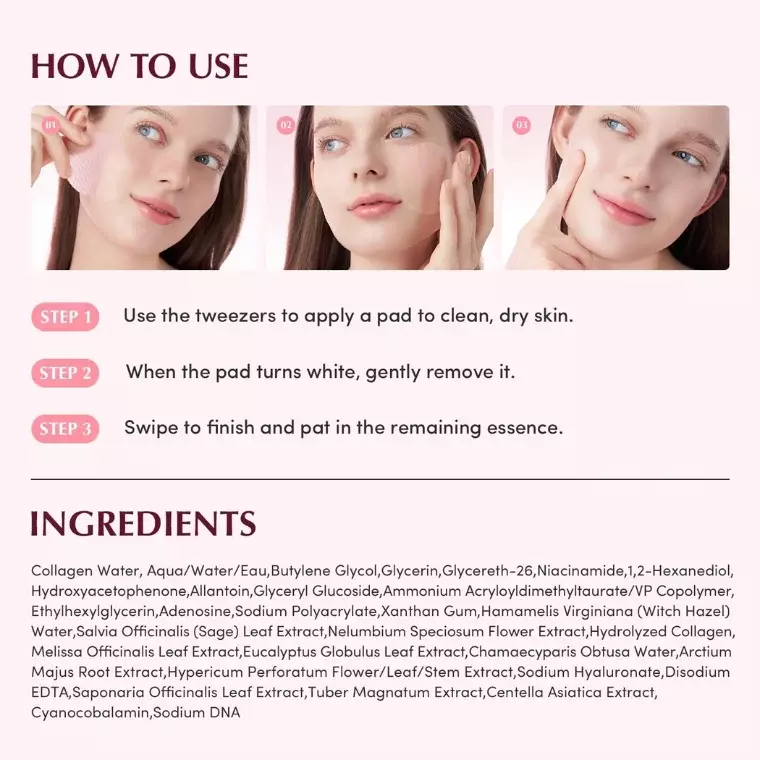 HOW TO USE

01

02

03

STEP 1 Use the tweezers to apply a pad to clean, dry skin.

STEP 2 When the pad turns white, gently remove it.

STEP 3 Swipe to finish and pat in the remaining essence.

INGREDIENTS

Collagen Water, Aqua/Water/Eau,Butylene Glycol,Glycerin,Glycereth-26,Niacinamide,1,2-Hexanediol, Hydroxyacetophenone,Allantoin,Glyceryl Glucoside,Ammonium Acryloyldimethyltaurate/VP Copolymer, Ethylhexylglycerin,Adenosine,Sodium Polyacrylate,Xanthan Gum,Hamamelis Virginiana (Witch Hazel) Water,Salvia Officinalis (Sage) Leaf Extract,Nelumbium Speciosum Flower Extract,Hydrolyzed Collagen, Melissa Officinalis Leaf Extract,Eucalyptus Globulus Leaf Extract,Chamaecyparis Obtusa Water,Arctium Majus Root Extract,Hypericum Perforatum Flower/Leaf/Stem Extract,Sodium Hyaluronate,Disodium EDTA,Saponaria Officinalis Leaf Extract,Tuber Magnatum Extract,Centella Asiatica Extract, Cyanocobalamin,Sodium DNA