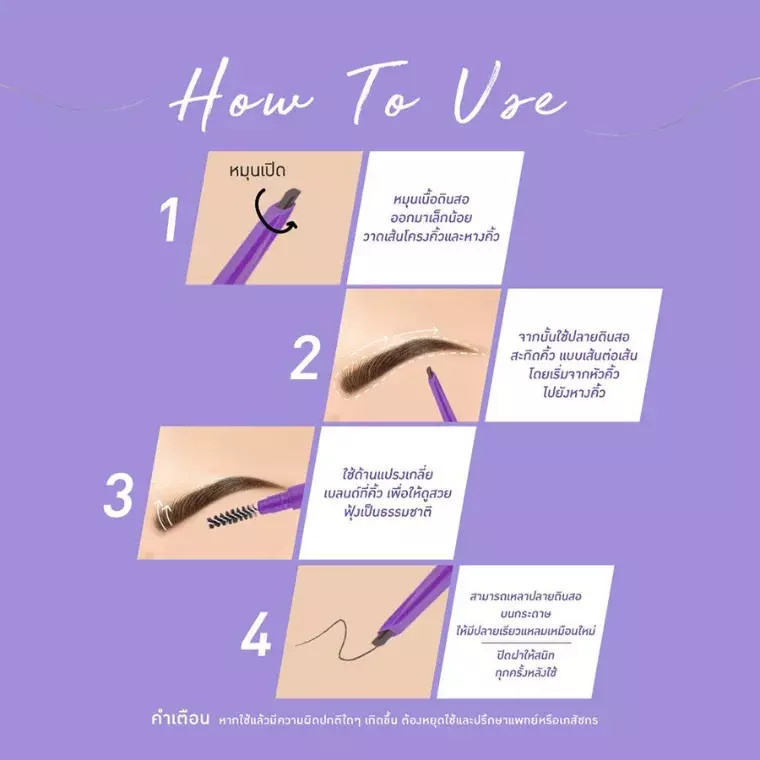 How To Use

1

หมุนเปิด

หมุนเนื้อดินสอ ออกมาเล็กน้อย วาดเส้นโครงคิ้วและหางคิ้ว

2

จากนั้นใช้ปลายดินสอ สะกิดคิ้ว แบบเส้นต่อเส้น โดยเริ่มจากหัวคิ้ว ไปยังหางคิ้ว

3

ใช้ด้านแปรงเกลี่ย เบลนด์ที่คิ้ว เพื่อให้ดูสวย ฟุ้งเป็นธรรมชาติ

4

สามารถเหลาปลายดินสอ บนกระดาษ ให้มีปลายเรียวแหลมเหมือนใหม่

ปิดฝาให้สนิท ทุกครั้งหลังใช้

คำเตือน หากใช้แล้วมีความผิดปกติใดๆ เกิดขึ้น ต้องหยุดใช้และปรึกษาแพทย์หรือเภสัชกร