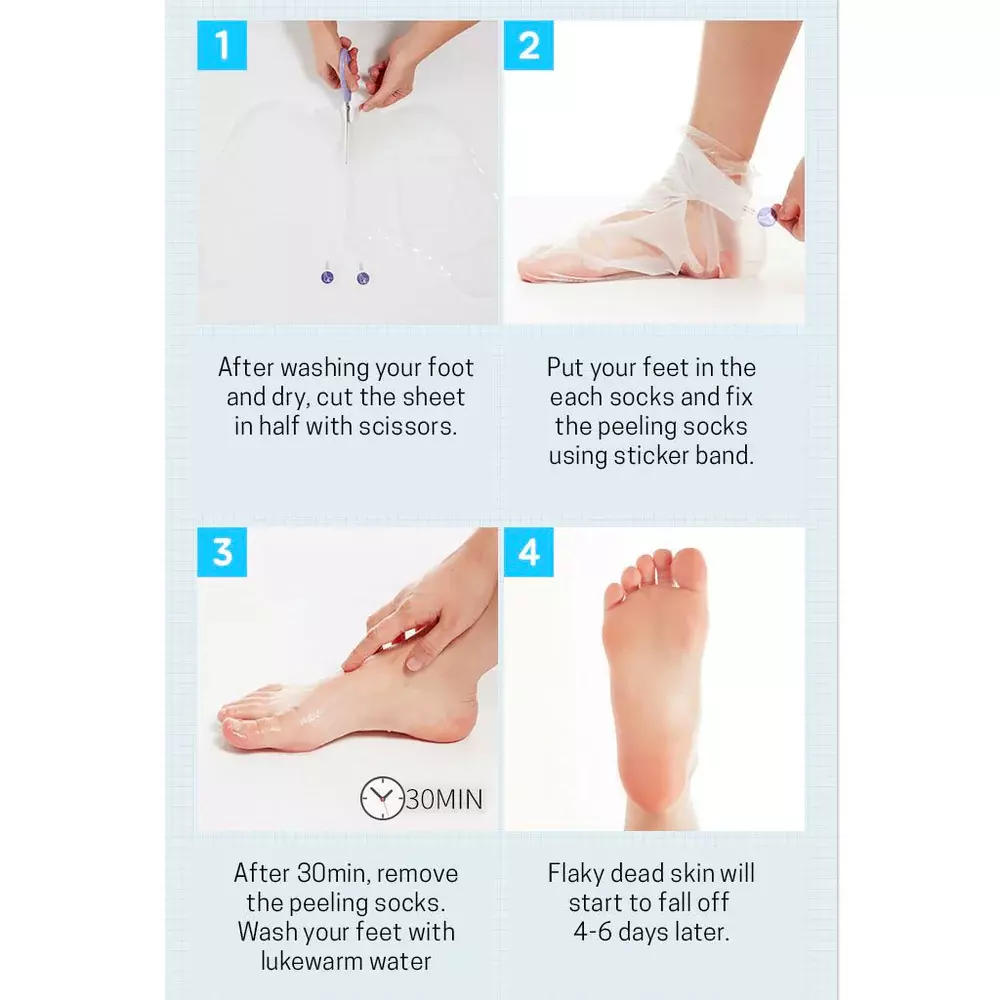 1

After washing your foot and dry, cut the sheet in half with scissors.

2

Put your feet in the each socks and fix the peeling socks using sticker band.

3

30MIN

After 30min, remove the peeling socks. Wash your feet with lukewarm water

4

Flaky dead skin will start to fall off 4-6 days later.