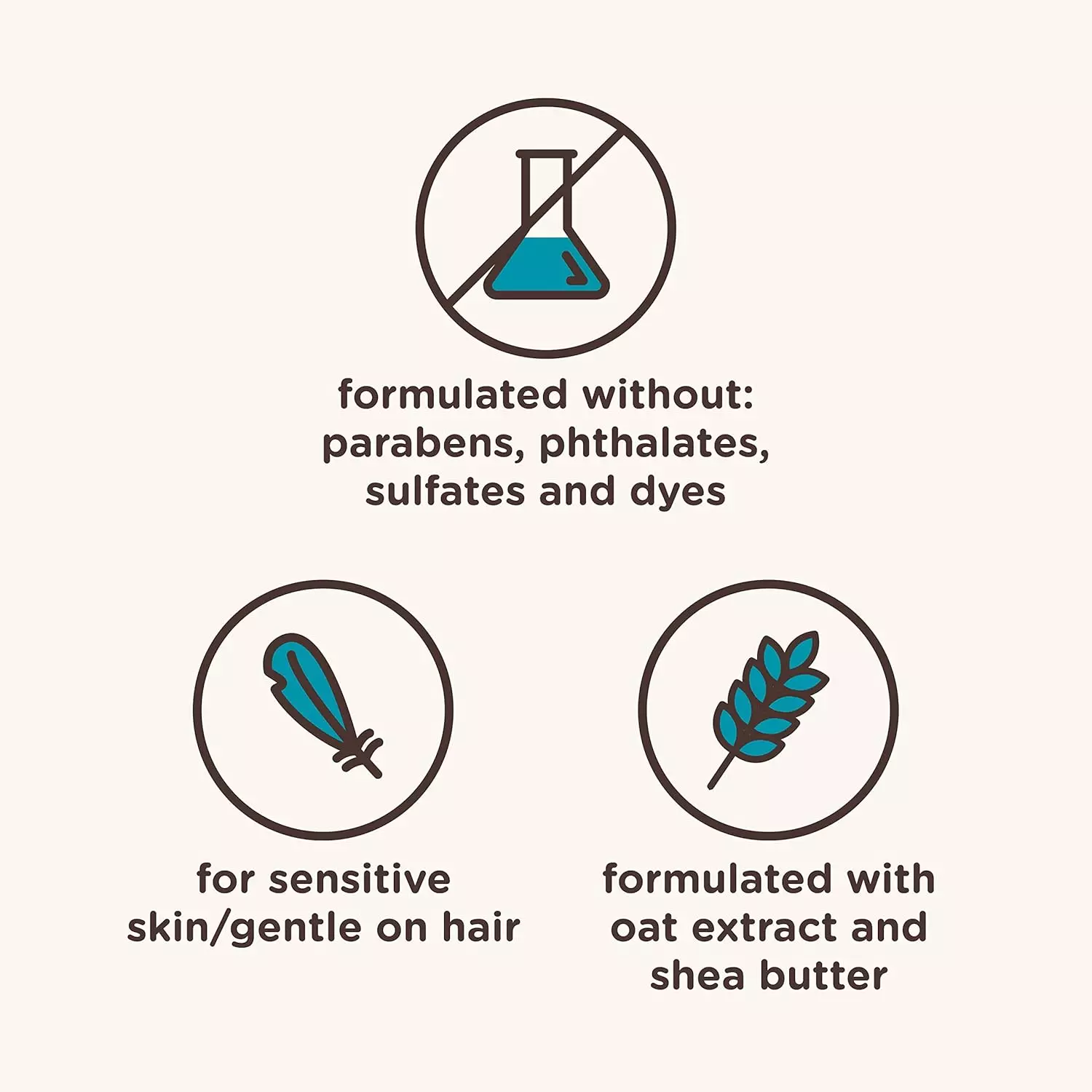 formulated without: parabens, phthalates, sulfates and dyes

for sensitive skin/gentle on hair

formulated with oat extract and shea butter