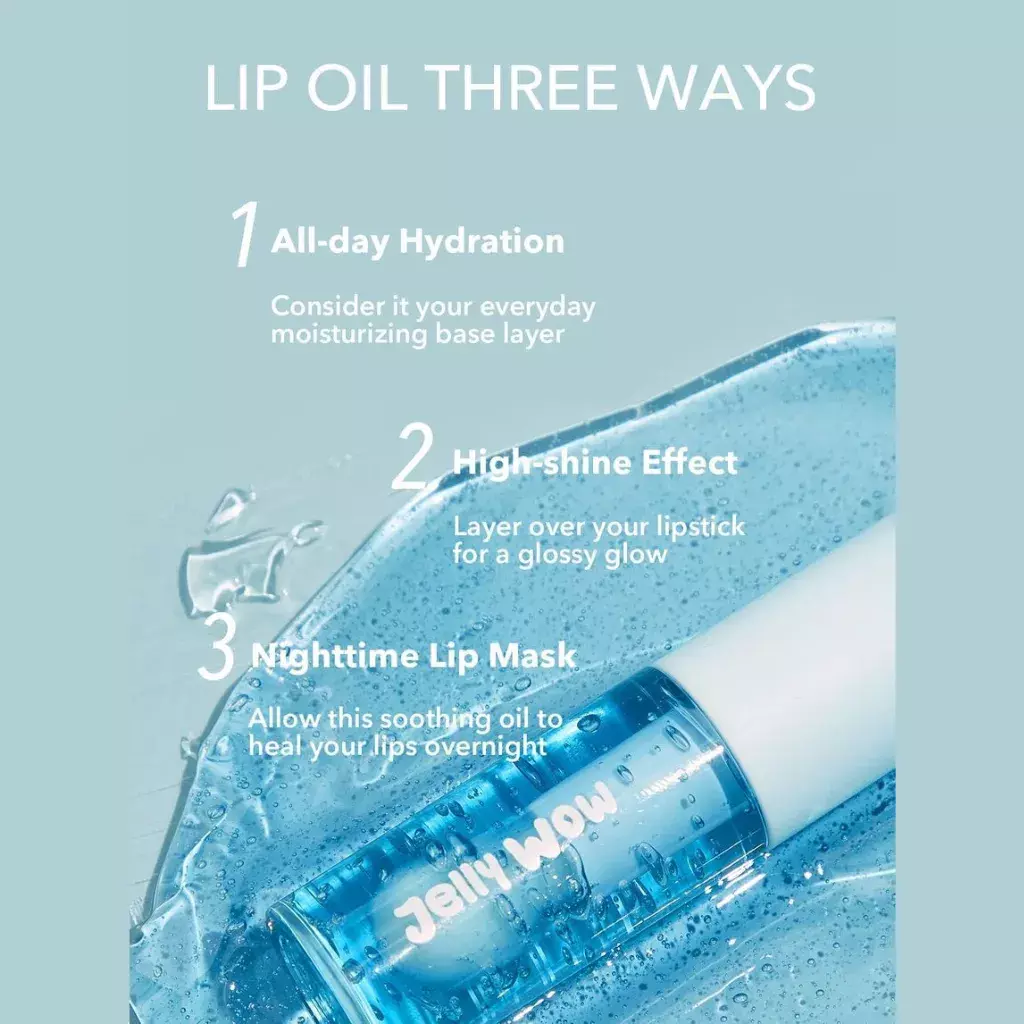 LIP OIL THREE WAYS

1 All-day Hydration

Consider it your everyday moisturizing base layer

2 High-shine Effect

Layer over your lipstick for a glossy glow

3 Nighttime Lip Mask

Allow this soothing oil to heal your lips overnight

Jelly Wow